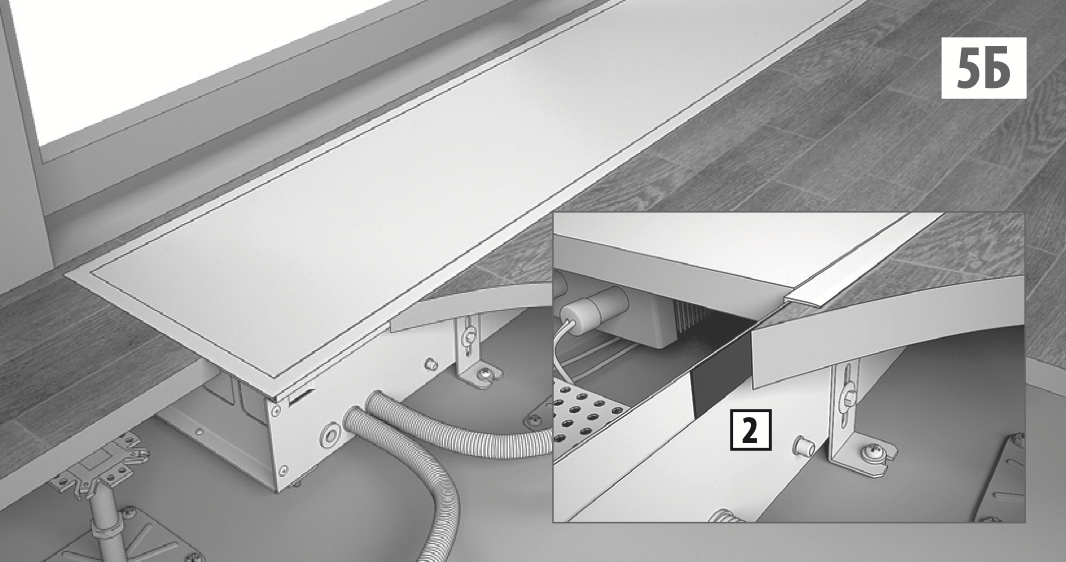 5Б

2