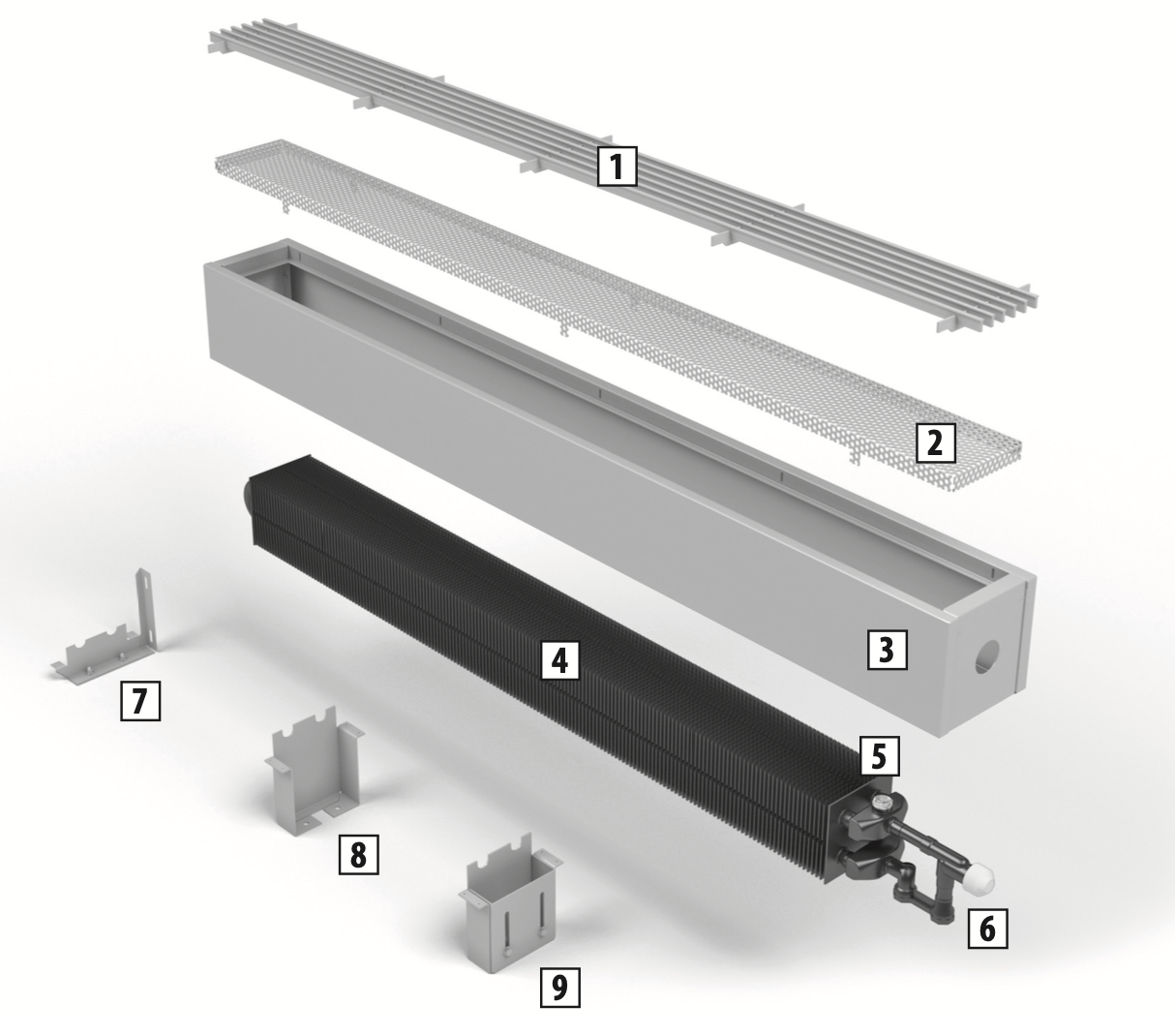 1
2
3
4
5
6
7
8
9