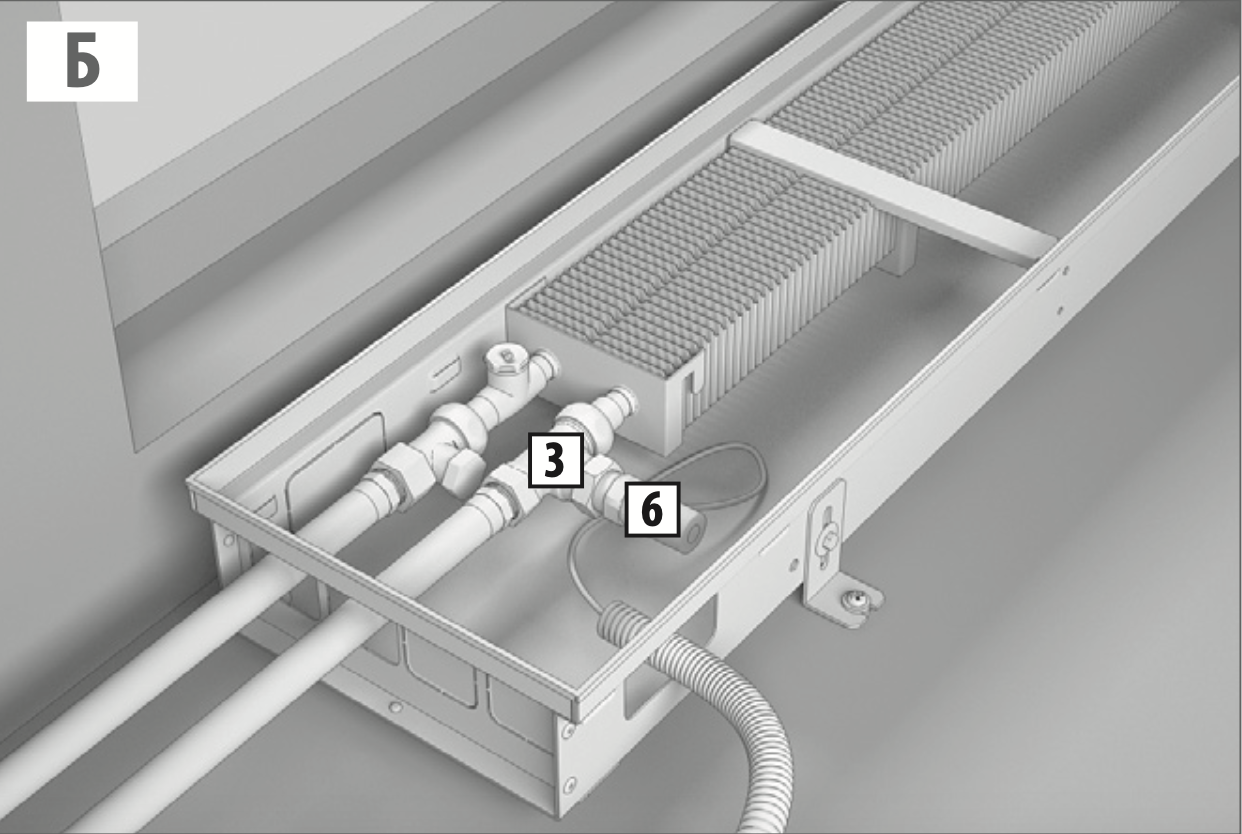 Б

3

6